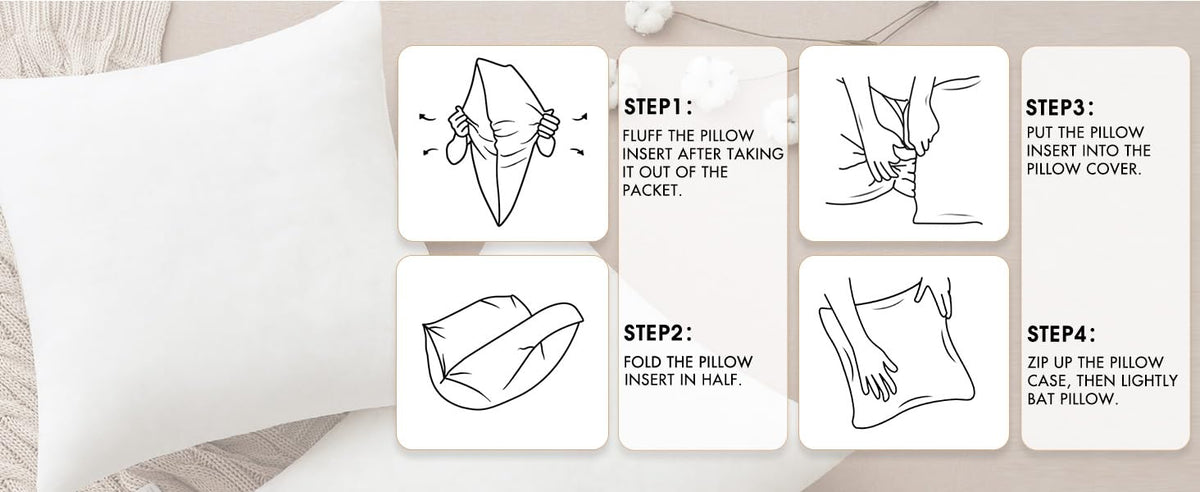 STEP1:

FLUFF THE PILLOW INSERT AFTER TAKING IT OUT OF THE PACKET.

STEP2:

FOLD THE PILLOW INSERT IN HALF.

STEP3:

PUT THE PILLOW INSERT INTO THE PILLOW COVER.

STEP4:

ZIP UP THE PILLOW CASE, THEN LIGHTLY BAT PILLOW.